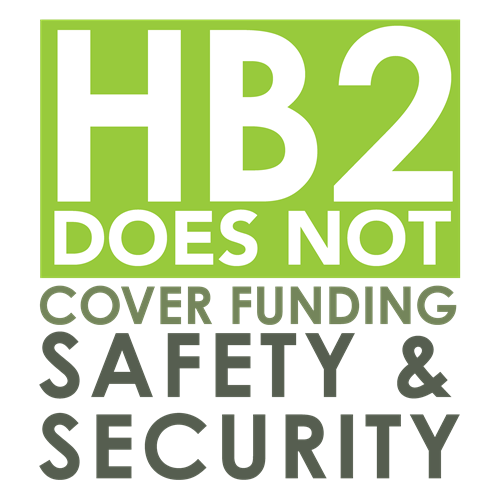 HB2
DOES NOT
COVER FUNDING
SAFETY &
SECURITY